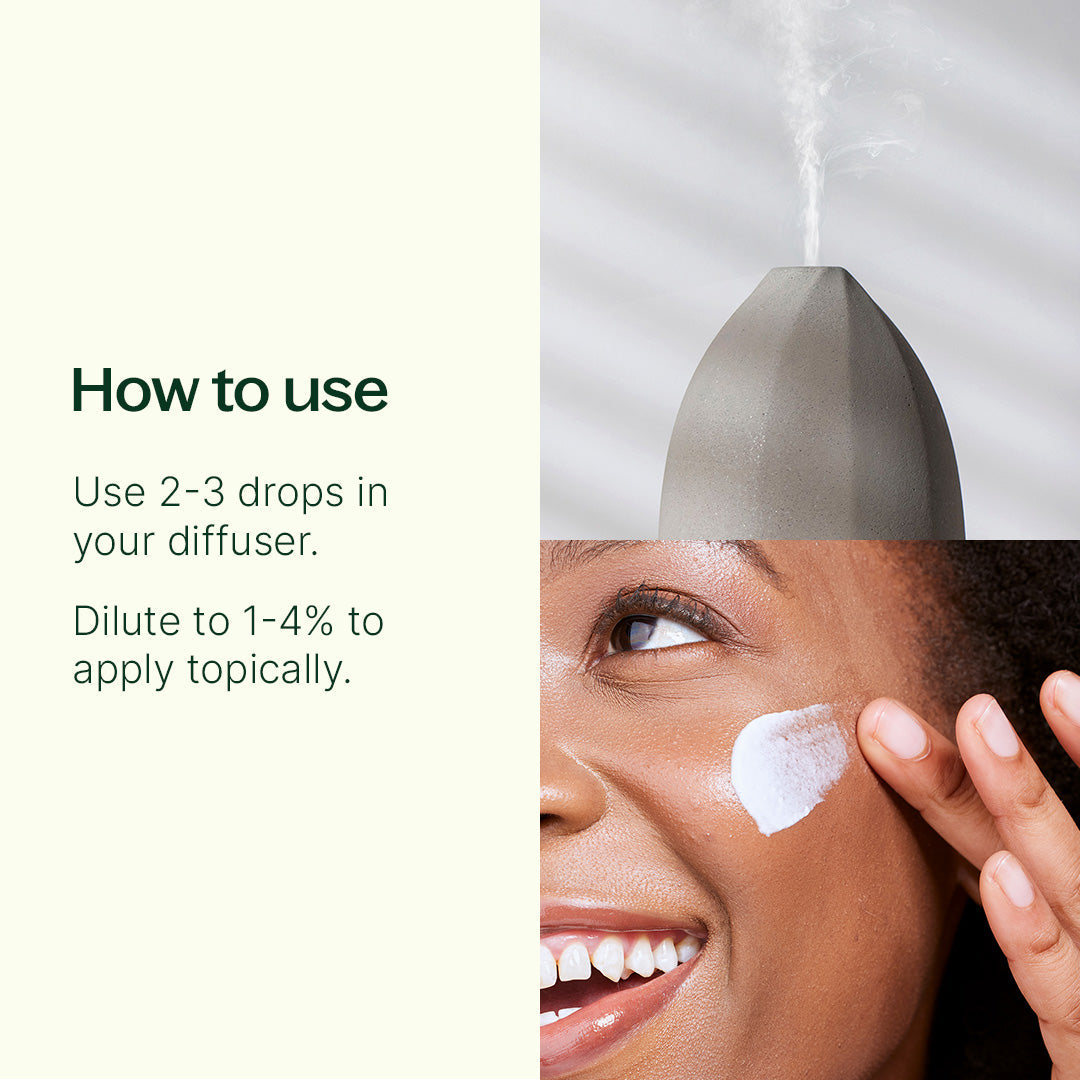 How to use

Use 2-3 drops in your diffuser.

Dilute to 1-4% to apply topically.