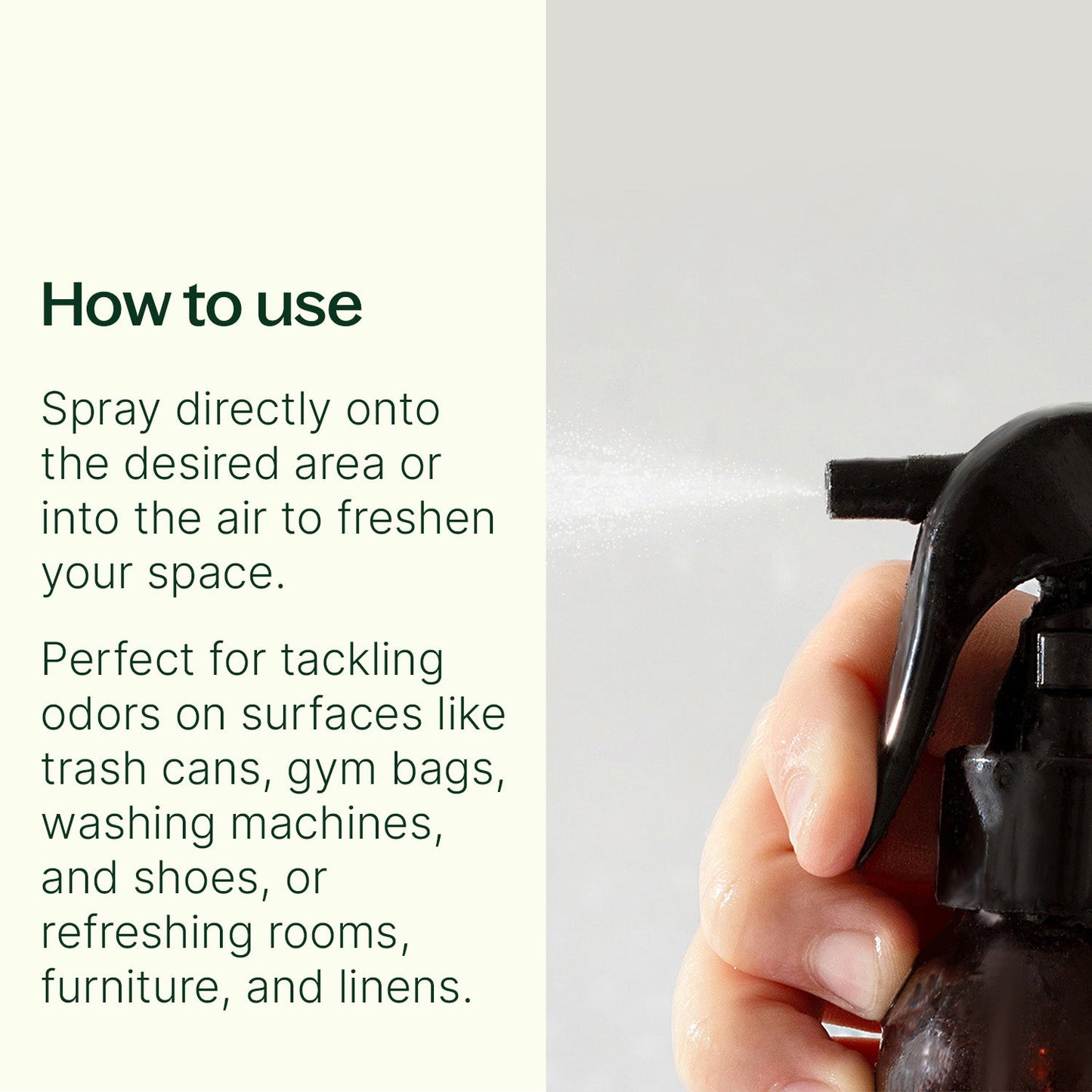 How to use

Spray directly onto the desired area or into the air to freshen your space.

Perfect for tackling odors on surfaces like trash cans, gym bags, washing machines, and shoes, or refreshing rooms, furniture, and linens.