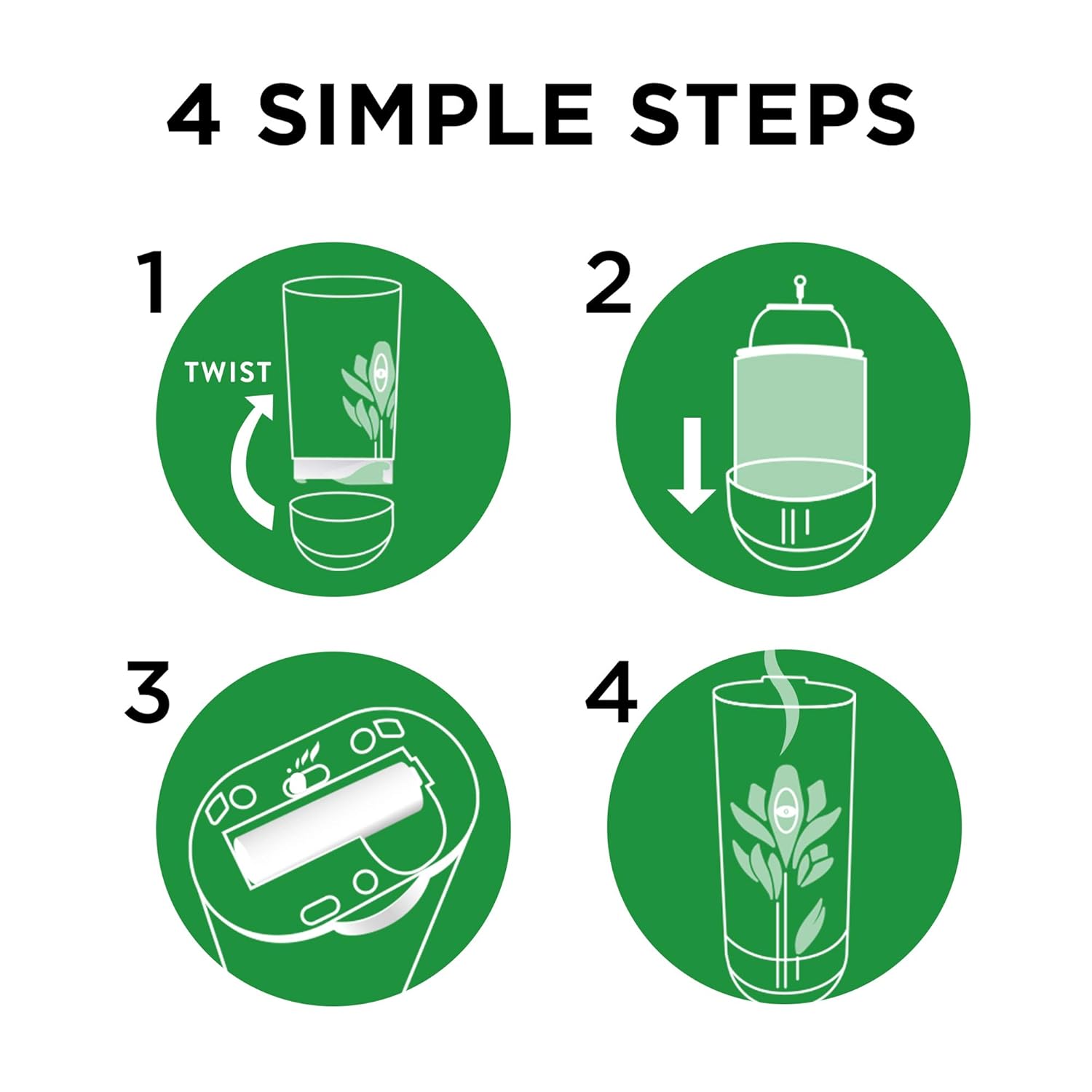 4 SIMPLE STEPS

1

TWIST

2

3

4