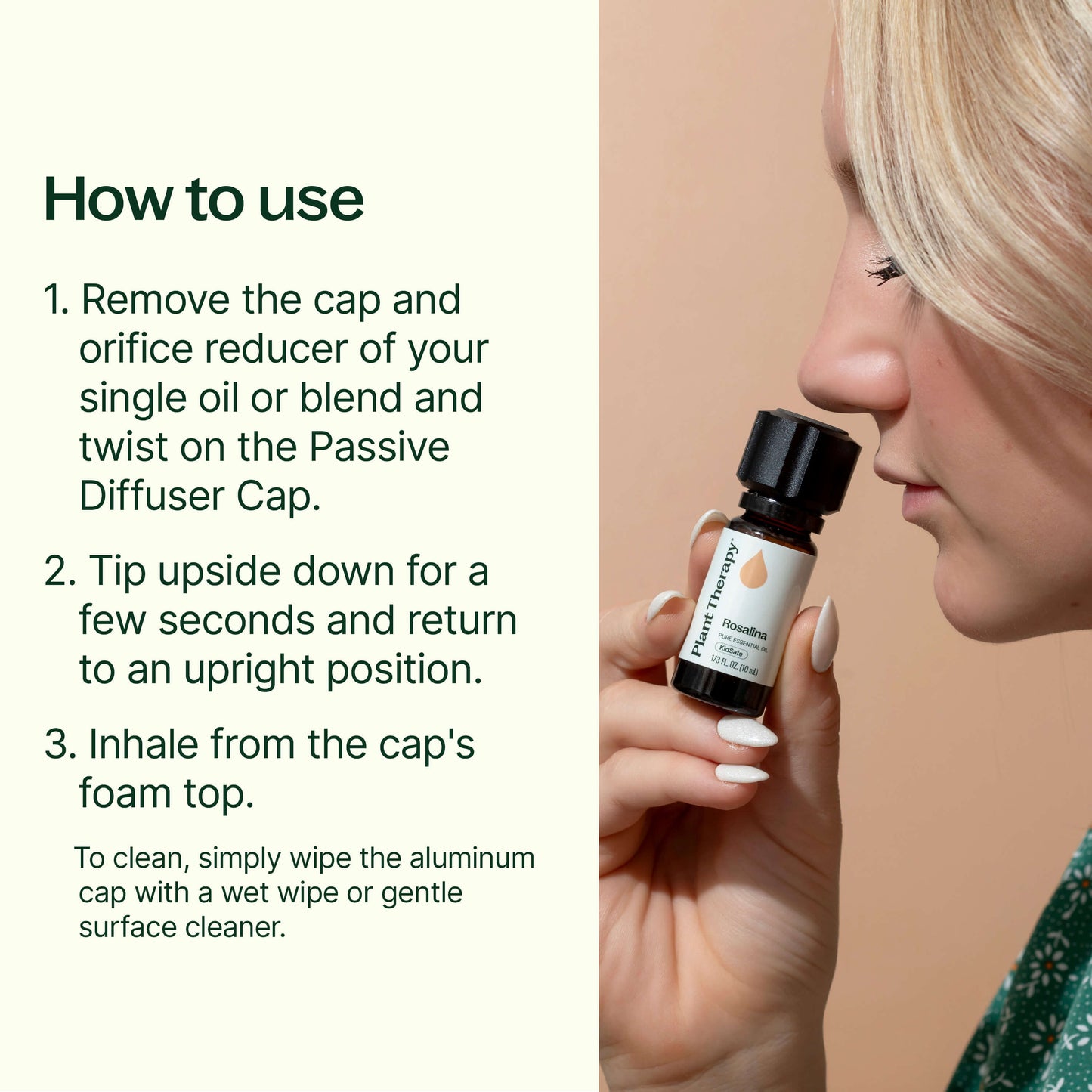 How to use

1. Remove the cap and orifice reducer of your single oil or blend and twist on the Passive Diffuser Cap.

2. Tip upside down for a few seconds and return to an upright position.

3. Inhale from the cap's foam top.

To clean, simply wipe the aluminum cap with a wet wipe or gentle surface cleaner.

Plant Therapy®
Rosalina
PURE ESSENTIAL OIL
KidSafe
1/3 FL. OZ. (10 mL)