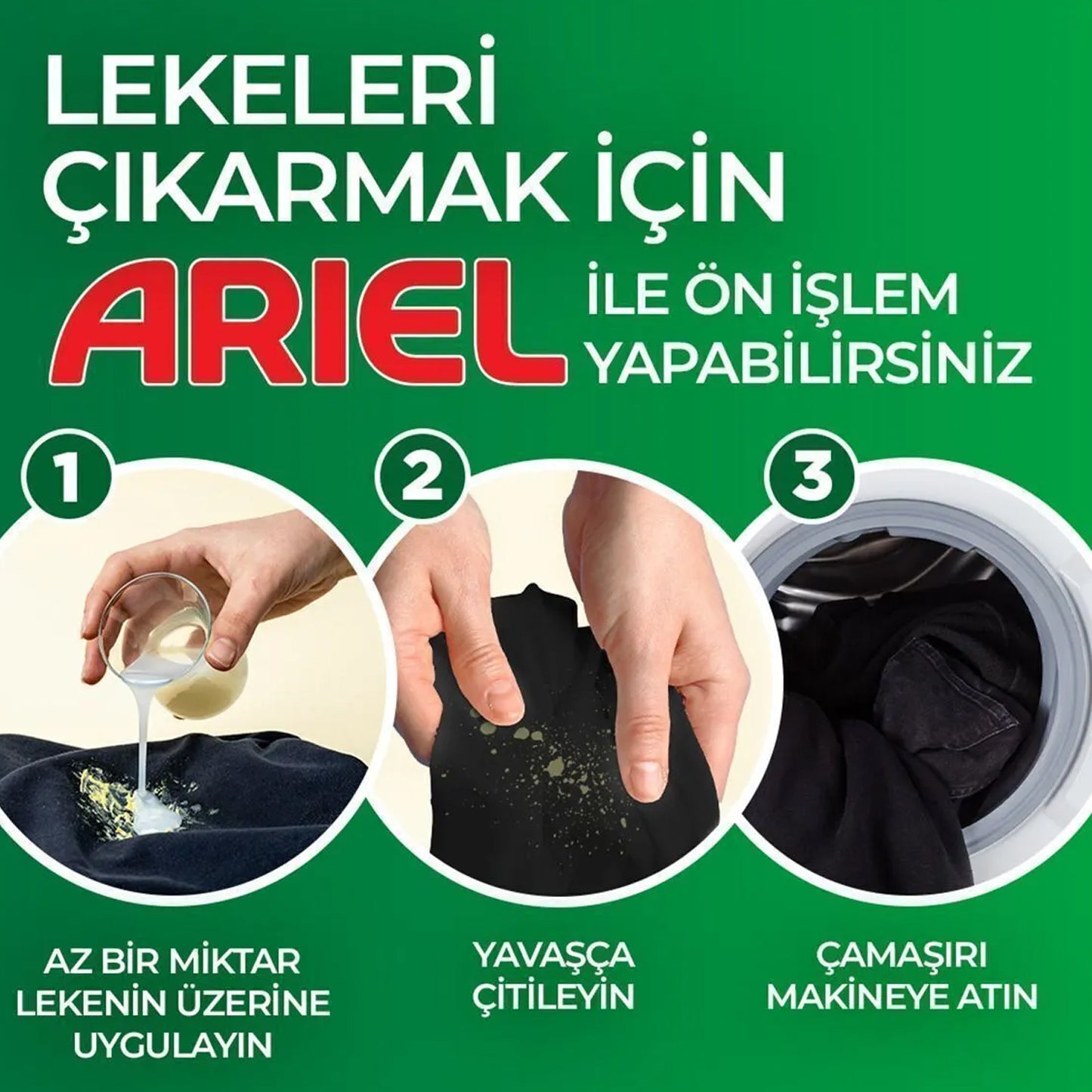 LEKELERİ ÇIKARMAK İÇİN

ARIEL İLE ÖN İŞLEM YAPABİLİRSİNİZ

1

2

3

AZ BİR MİKTAR LEKENİN ÜZERİNE UYGULAYIN

YAVAŞÇA ÇİTİLEYİN

ÇAMAŞIRI MAKİNEYE ATIN